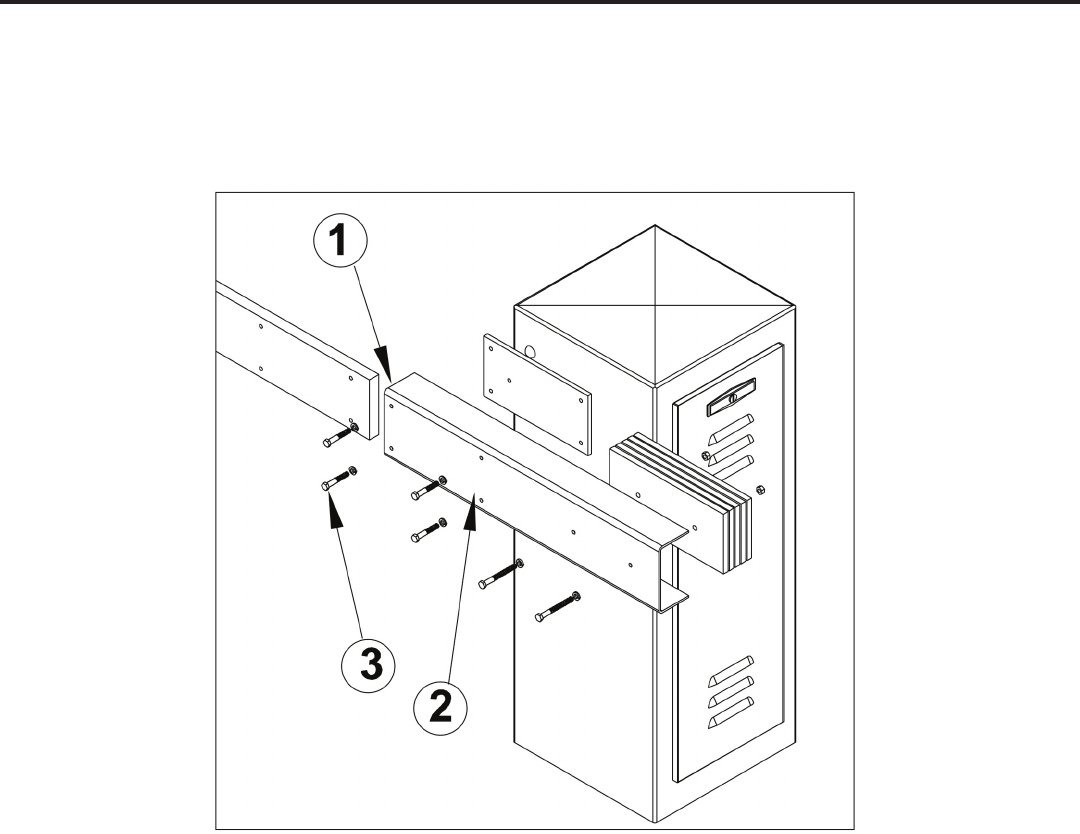 1
3
2